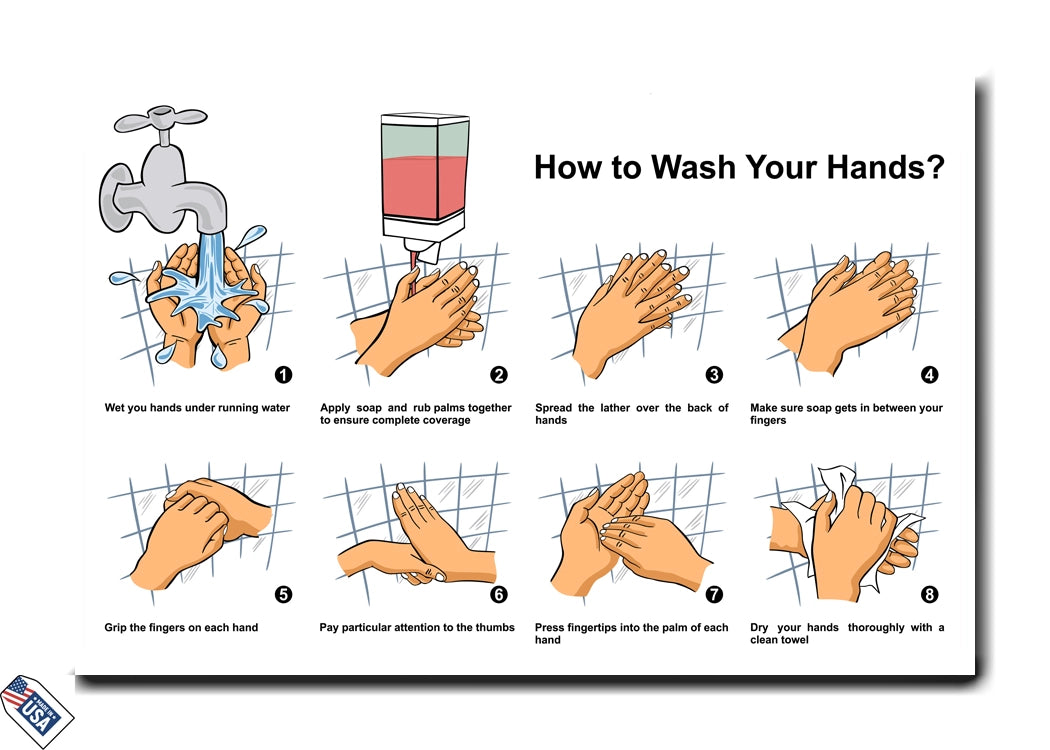 How to Wash Your Hands?

1
Wet you hands under running water

2
Apply soap and rub palms together to ensure complete coverage

3
Spread the lather over the back of hands

4
Make sure soap gets in between your fingers

5
Grip the fingers on each hand

6
Pay particular attention to the thumbs

7
Press fingertips into the palm of each hand

8
Dry your hands thoroughly with a clean towel

MADE IN USA