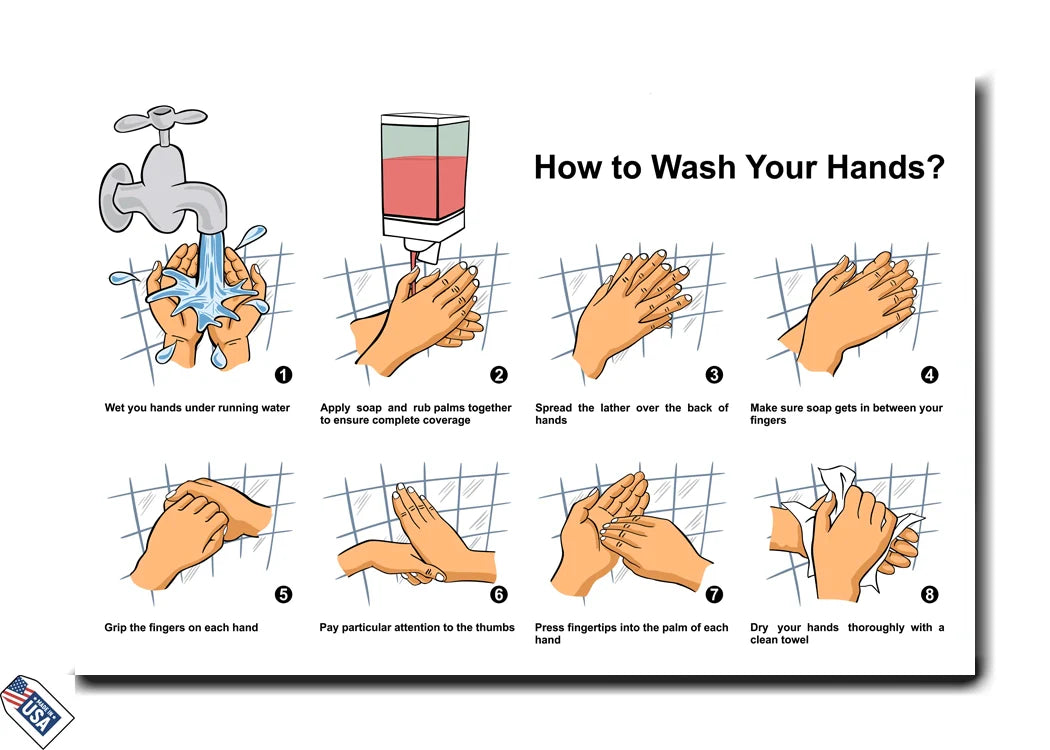 How to Wash Your Hands?

1
Wet you hands under running water

2
Apply soap and rub palms together to ensure complete coverage

3
Spread the lather over the back of hands

4
Make sure soap gets in between your fingers

5
Grip the fingers on each hand

6
Pay particular attention to the thumbs

7
Press fingertips into the palm of each hand

8
Dry your hands thoroughly with a clean towel

MADE IN USA